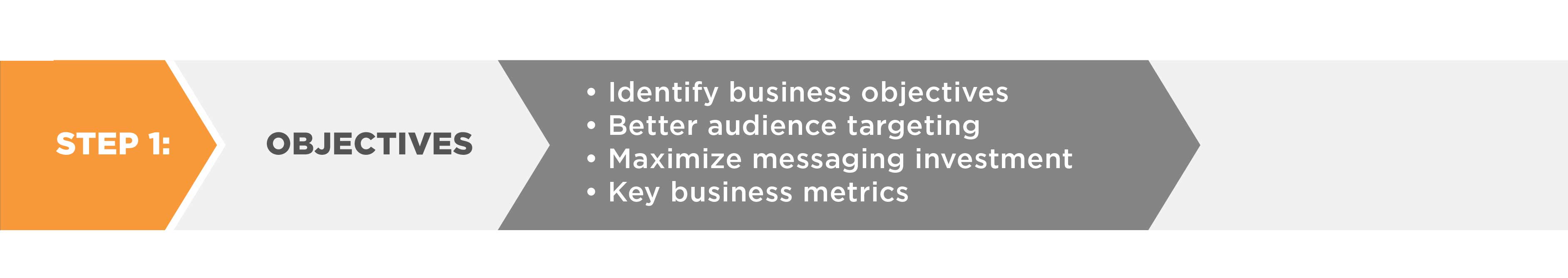 STEP 1:

OBJECTIVES

• Identify business objectives
• Better audience targeting
• Maximize messaging investment
• Key business metrics