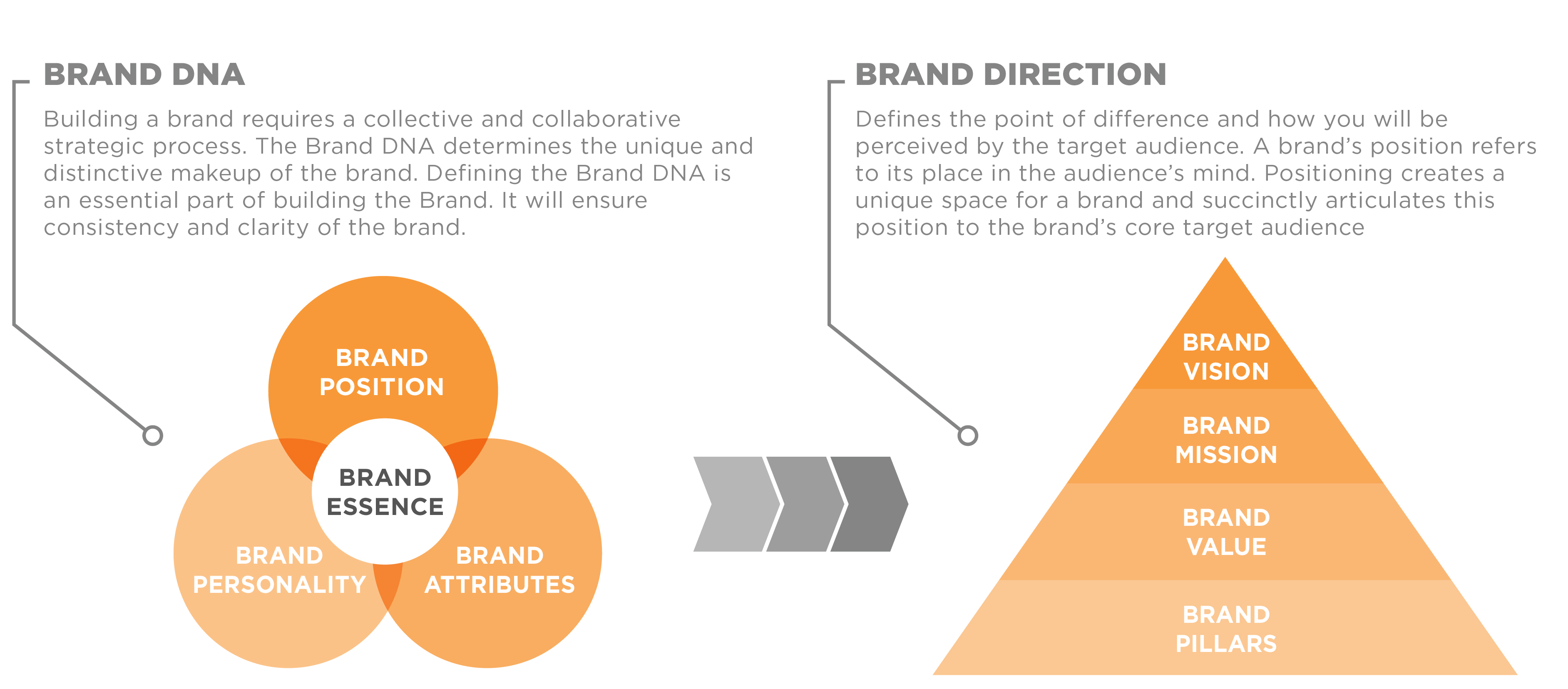 BRAND DNA

Building a brand requires a collective and collaborative strategic process. The Brand DNA determines the unique and distinctive makeup of the brand. Defining the Brand DNA is an essential part of building the Brand. It will ensure consistency and clarity of the brand.

BRAND POSITION

BRAND ESSENCE

BRAND PERSONALITY

BRAND ATTRIBUTES

BRAND DIRECTION

Defines the point of difference and how you will be perceived by the target audience. A brand's position refers to its place in the audience's mind. Positioning creates a unique space for a brand and succinctly articulates this position to the brand's core target audience

BRAND VISION

BRAND MISSION

BRAND VALUE

BRAND PILLARS